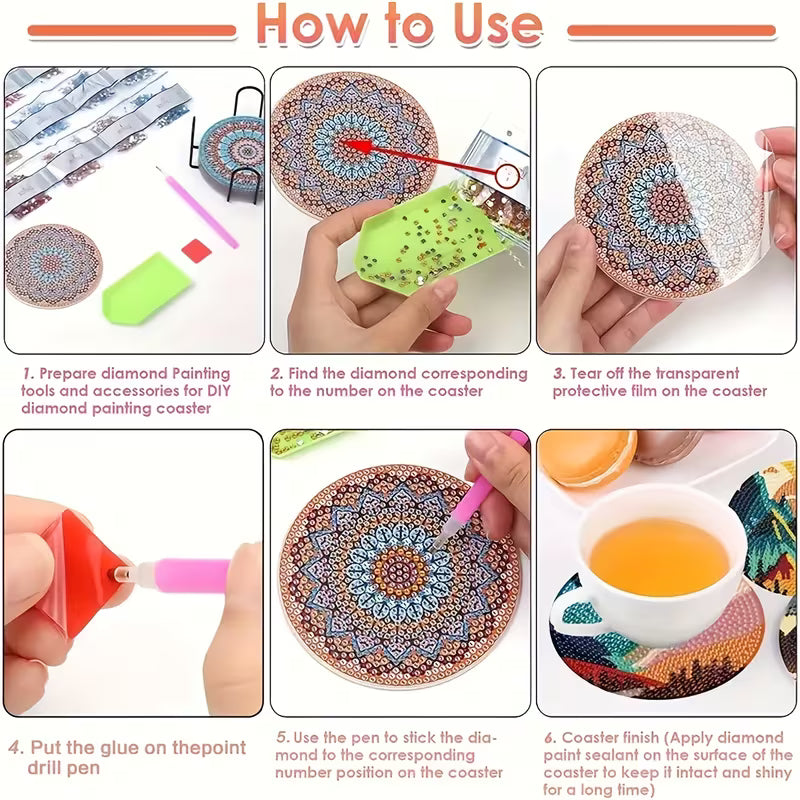 How to Use

1. Prepare diamond Painting tools and accessories for DIY diamond painting coaster

2. Find the diamond corresponding to the number on the coaster

3. Tear off the transparent protective film on the coaster

4. Put the glue on thepoint drill pen

5. Use the pen to stick the diamond to the corresponding number position on the coaster

6. Coaster finish (Apply diamond paint sealant on the surface of the coaster to keep it intact and shiny for a long time)