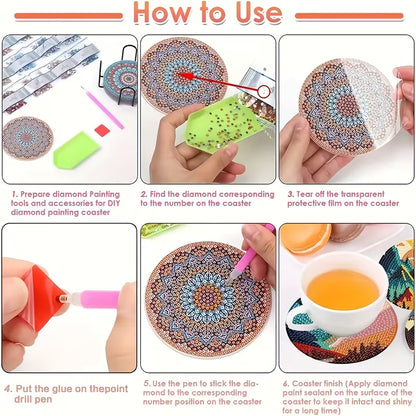 How to Use

1. Prepare diamond Painting tools and accessories for DIY diamond painting coaster

2. Find the diamond corresponding to the number on the coaster

3. Tear off the transparent protective film on the coaster

4. Put the glue on thepoint drill pen

5. Use the pen to stick the diamond to the corresponding number position on the coaster

6. Coaster finish (Apply diamond paint sealant on the surface of the coaster to keep it intact and shiny for a long time)