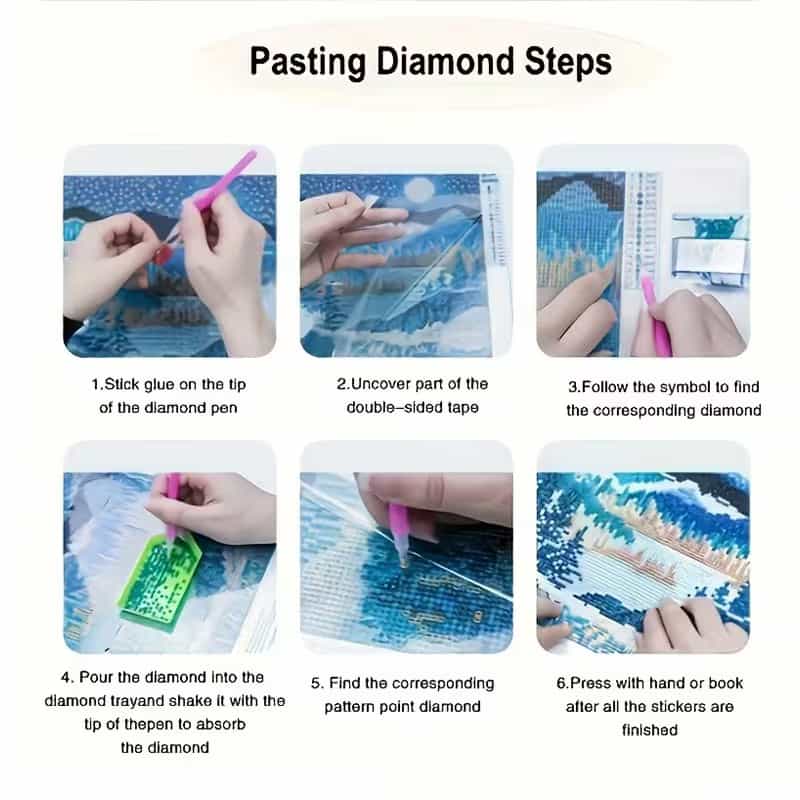 Pasting Diamond Steps

1.Stick glue on the tip of the diamond pen

2.Uncover part of the double-sided tape

3.Follow the symbol to find the corresponding diamond

4. Pour the diamond into the diamond trayand shake it with the tip of thepen to absorb the diamond

5. Find the corresponding pattern point diamond

6.Press with hand or book after all the stickers are finished