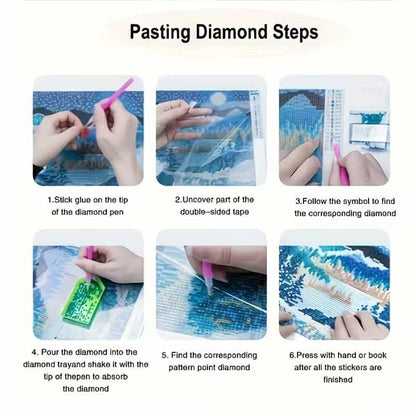 Pasting Diamond Steps

1.Stick glue on the tip of the diamond pen

2.Uncover part of the double-sided tape

3.Follow the symbol to find the corresponding diamond

4. Pour the diamond into the diamond trayand shake it with the tip of thepen to absorb the diamond

5. Find the corresponding pattern point diamond

6.Press with hand or book after all the stickers are finished