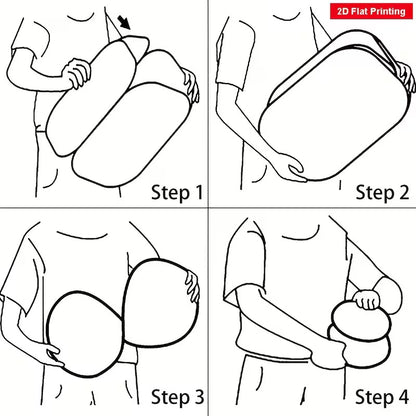 2D Flat Printing

Step 1

Step 2

Step 3

Step 4