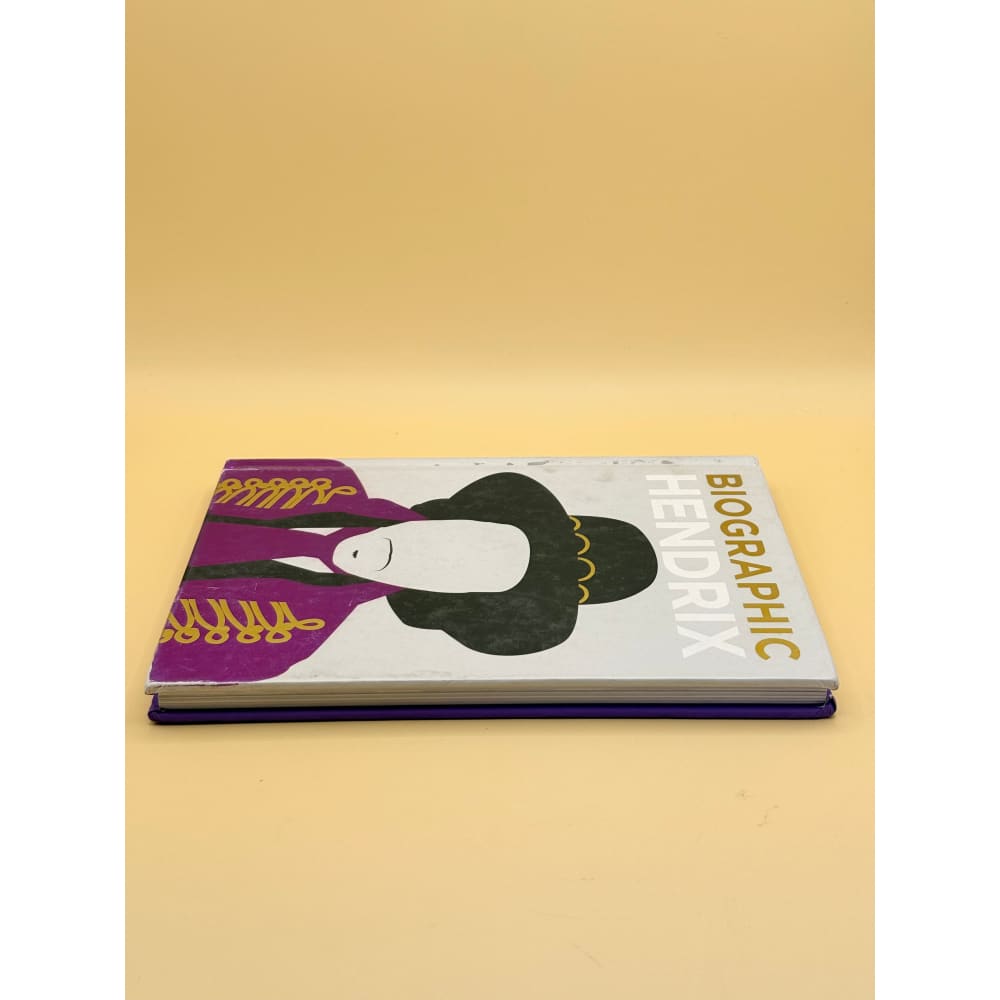 BIOGRAPHIC
HENDRIX