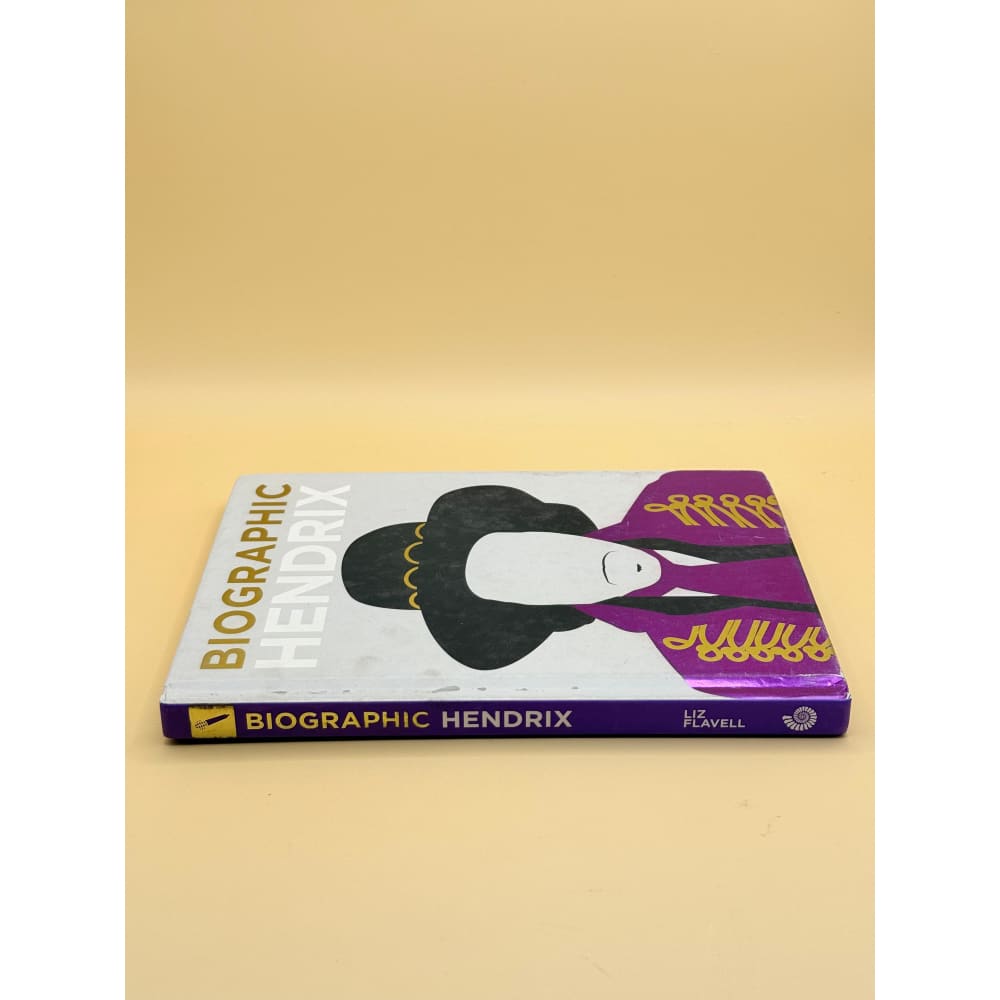 BIOGRAPHIC
HENDRIX

BIOGRAPHIC HENDRIX LIZ FLAVELL