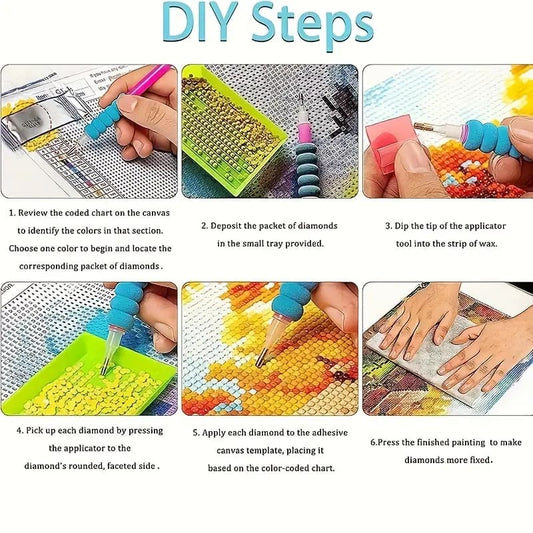 DIY Steps

1. Review the coded chart on the canvas to identify the colors in that section. Choose one color to begin and locate the corresponding packet of diamonds .

2. Deposit the packet of diamonds in the small tray provided.

3. Dip the tip of the applicator tool into the strip of wax.

4. Pick up each diamond by pressing the applicator to the diamond's rounded, faceted side .

5. Apply each diamond to the adhesive canvas template, placing it based on the color-coded chart.

6.Press the finished painting to make diamonds more fixed.