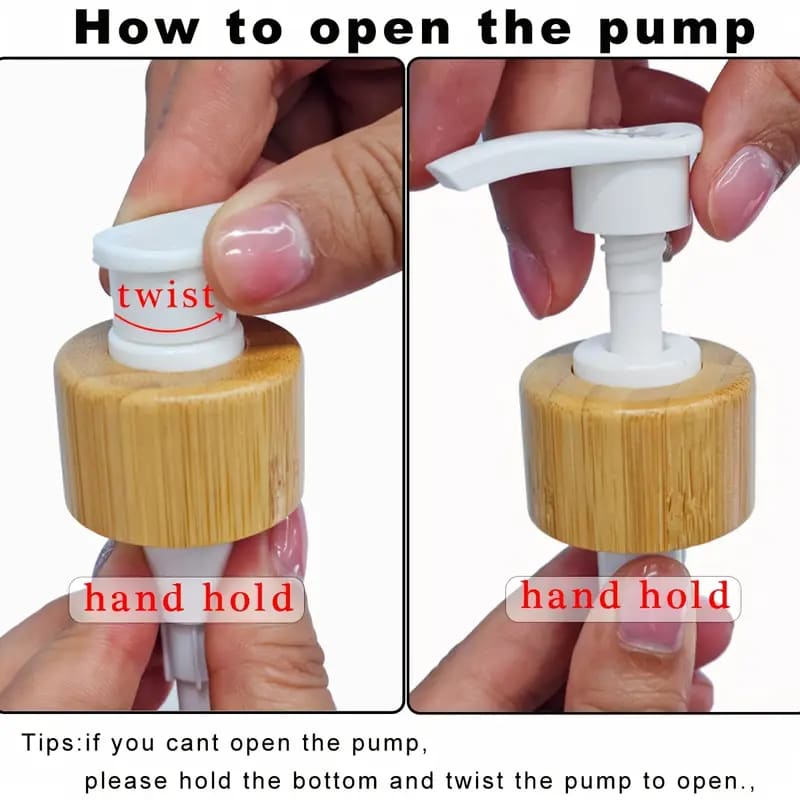 How to open the pump

twist

hand hold

hand hold

Tips:if you cant open the pump,
please hold the bottom and twist the pump to open.,